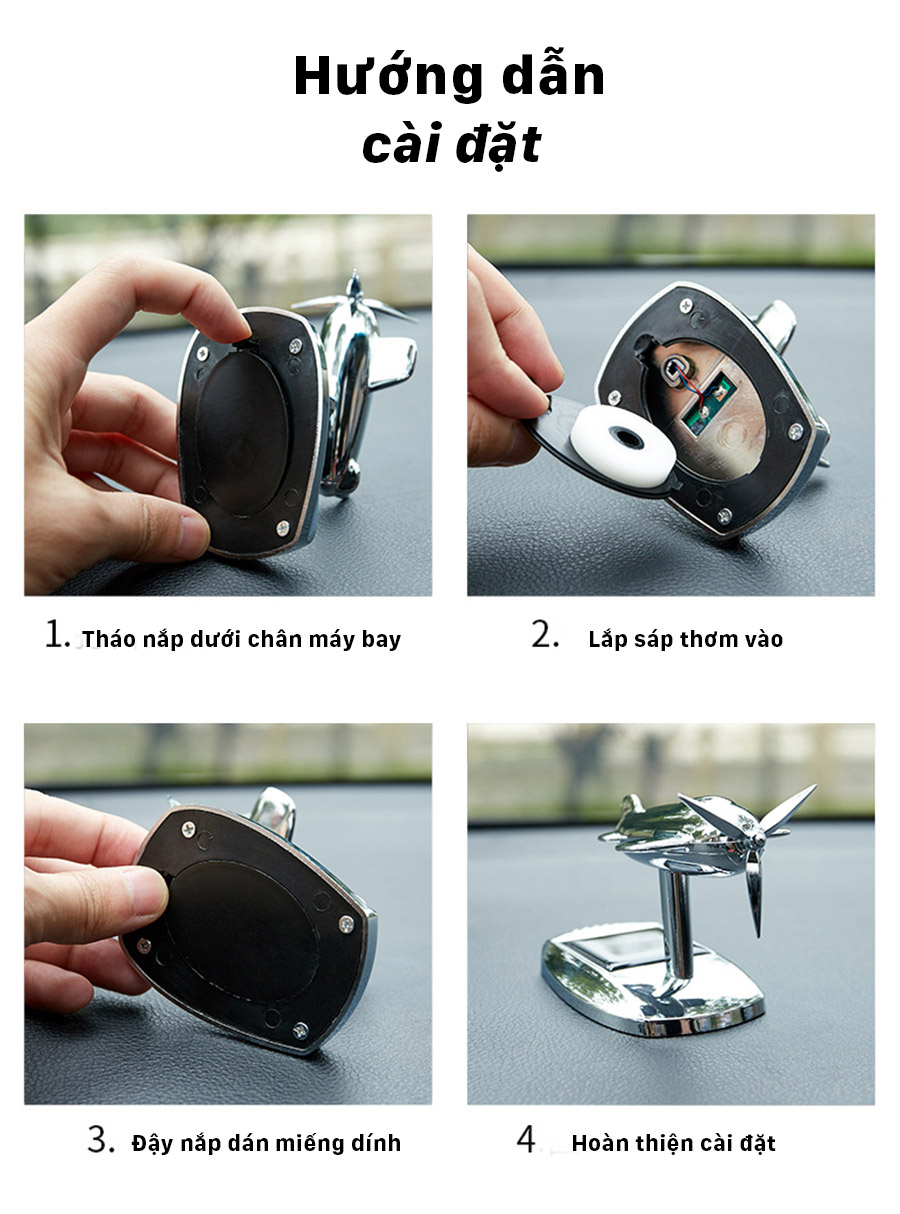 Hướng dẫn
cài đặt

1. Tháo nắp dưới chân máy bay

2. Lắp sáp thơm vào

3. Đậy nắp dán miếng dính

4. Hoàn thiện cài đặt